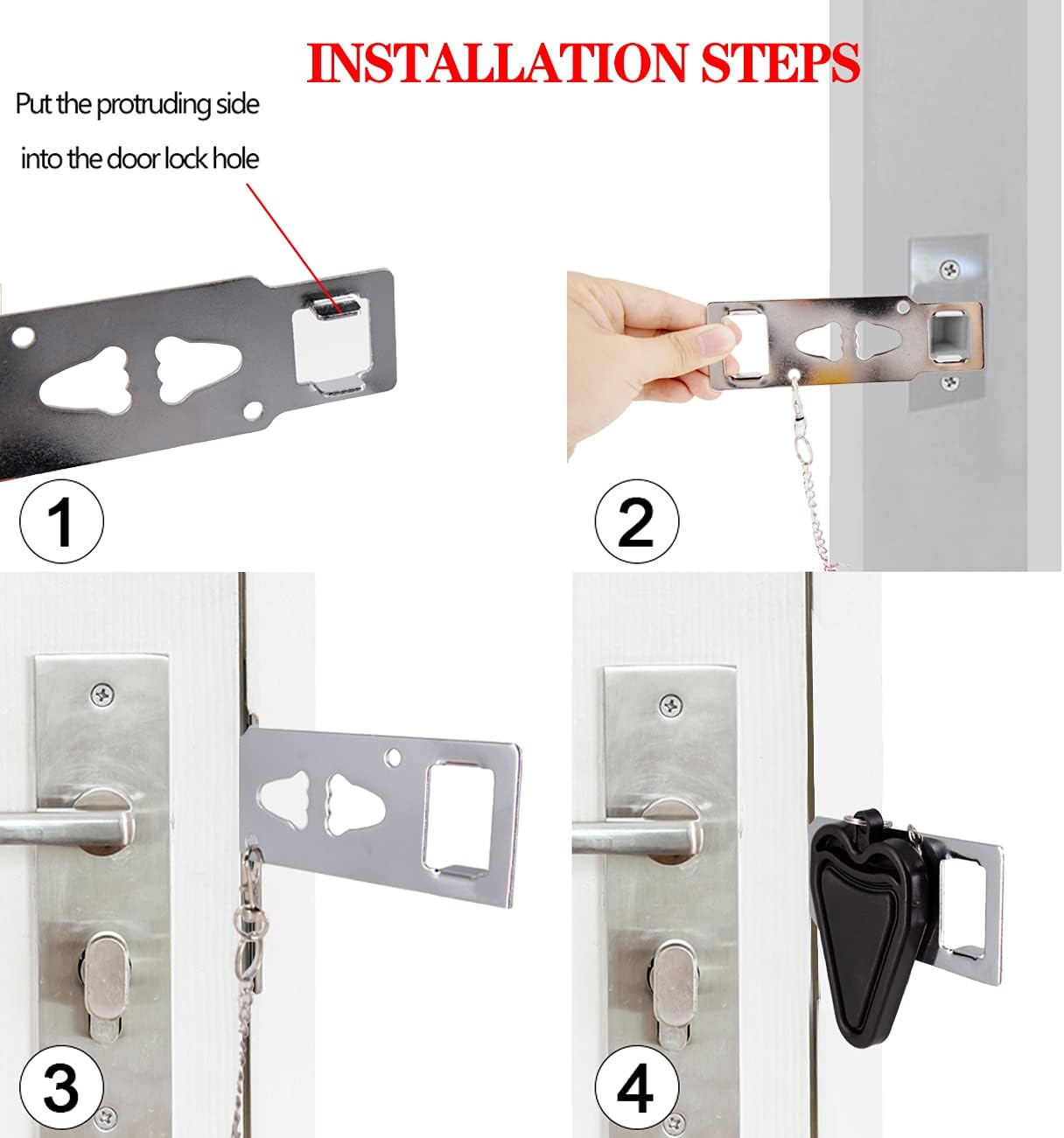 INSTALLATION STEPS

Put the protruding side into the door lock hole

1

2

3

4