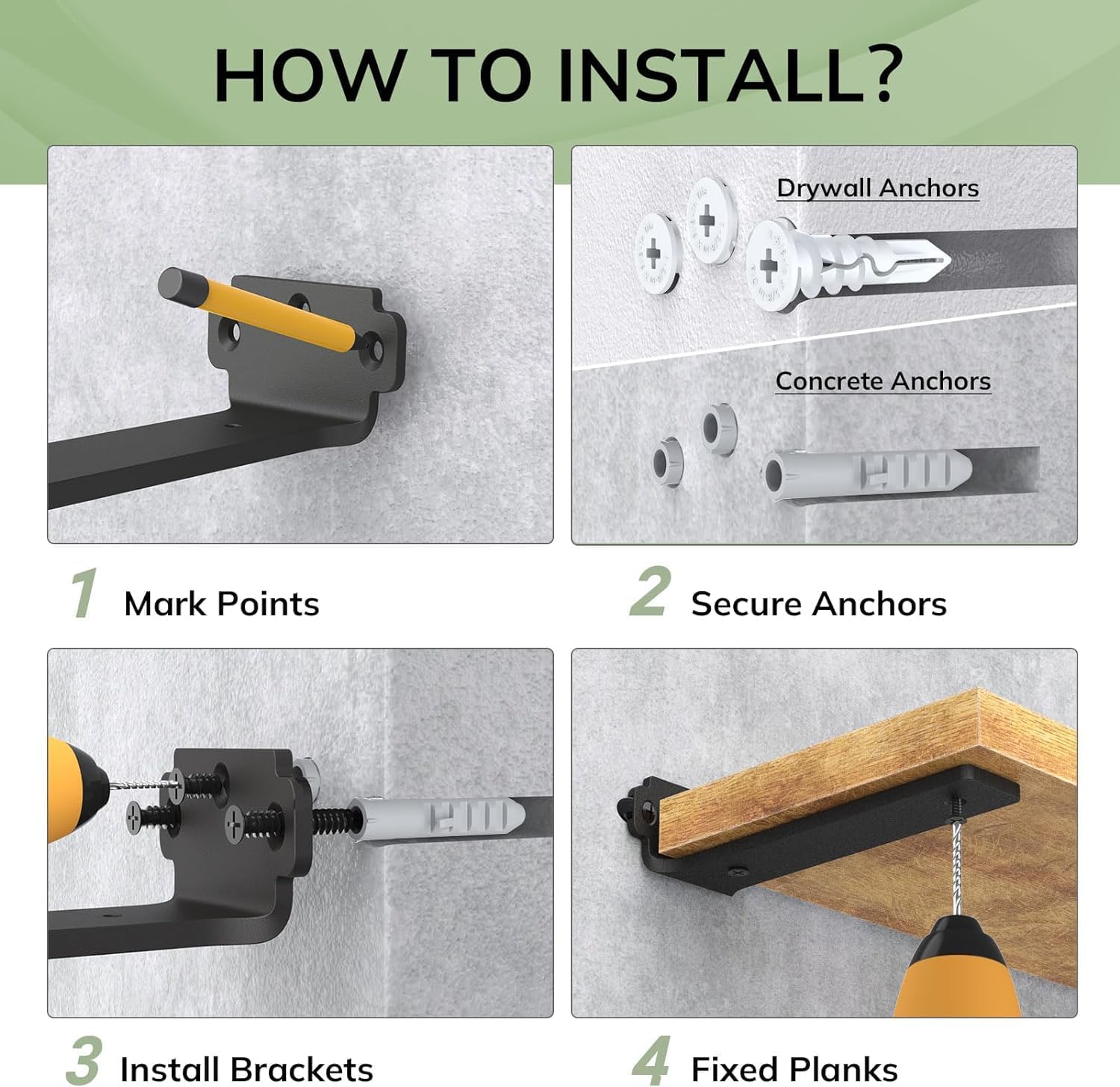 HOW TO INSTALL?

Drywall Anchors

Concrete Anchors

1 Mark Points

2 Secure Anchors

3 Install Brackets

4 Fixed Planks