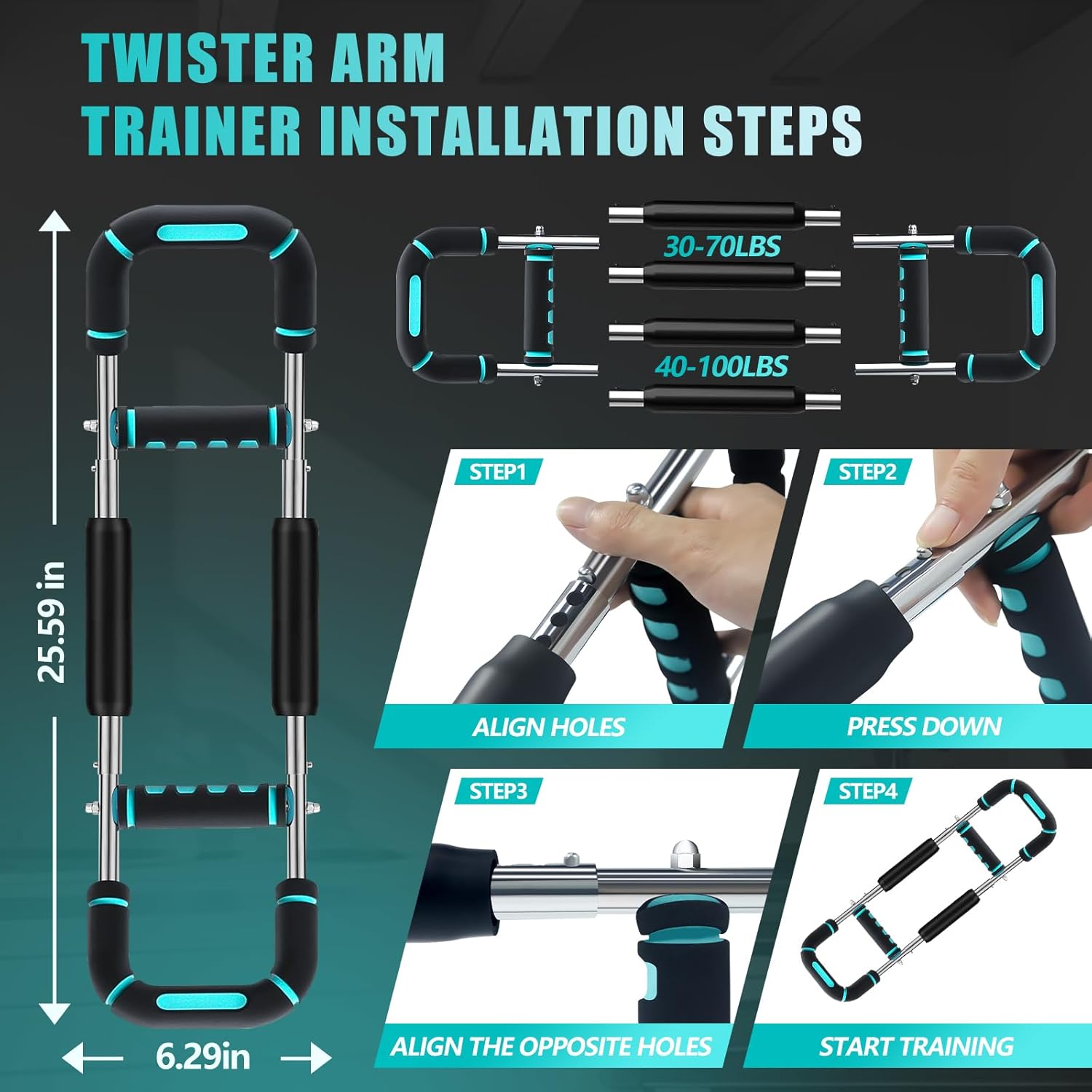 TWISTER ARM TRAINER INSTALLATION STEPS

25.59 in

6.29in

30-70LBS

40-100LBS

STEP1

ALIGN HOLES

STEP2

PRESS DOWN

STEP3

ALIGN THE OPPOSITE HOLES

STEP4

START TRAINING