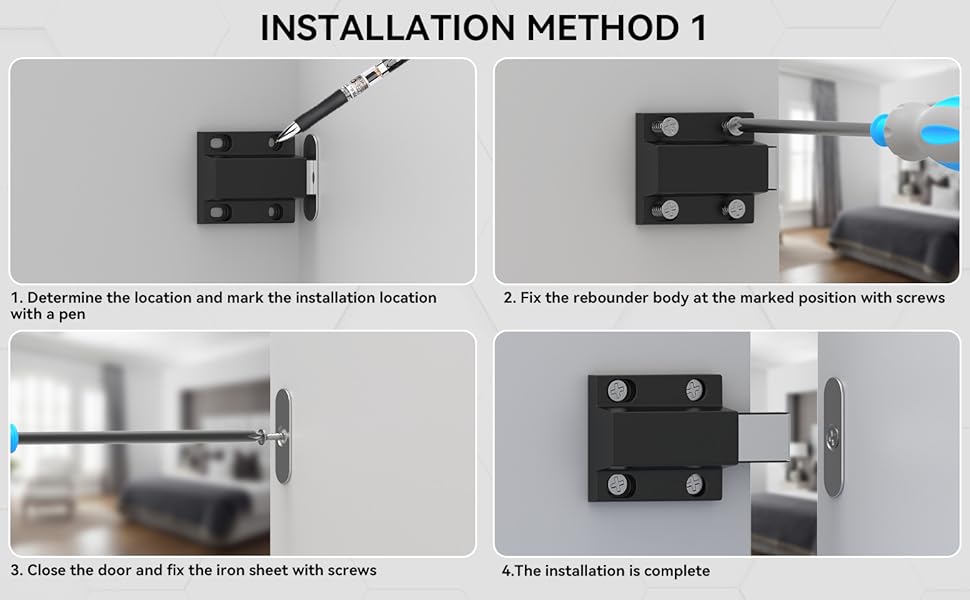 INSTALLATION METHOD 1

1. Determine the location and mark the installation location with a pen

2. Fix the rebounder body at the marked position with screws

3. Close the door and fix the iron sheet with screws

4.The installation is complete