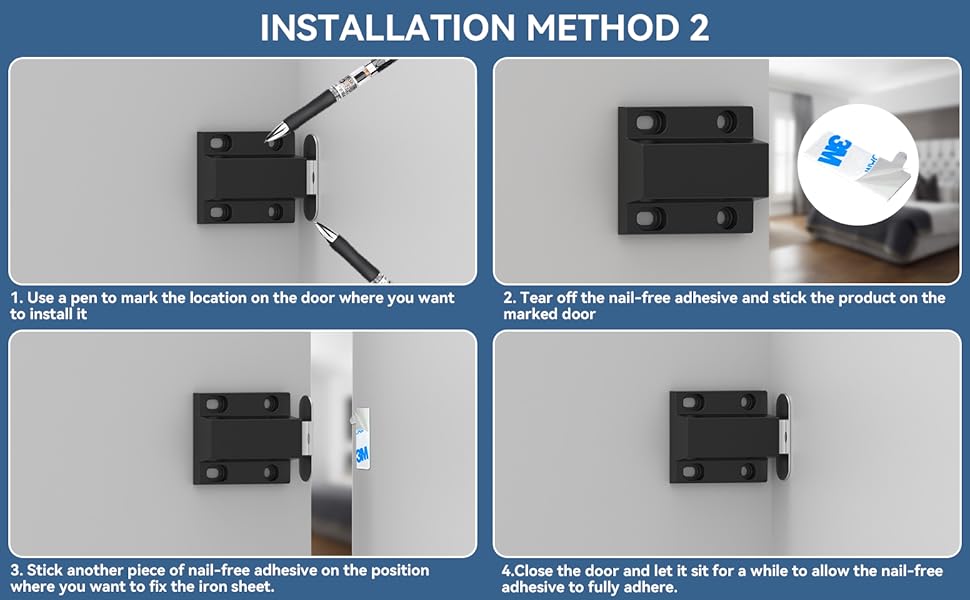 INSTALLATION METHOD 2

3M

1. Use a pen to mark the location on the door where you want to install it

2. Tear off the nail-free adhesive and stick the product on the marked door

3M

3. Stick another piece of nail-free adhesive on the position where you want to fix the iron sheet.

4.Close the door and let it sit for a while to allow the nail-free adhesive to fully adhere.