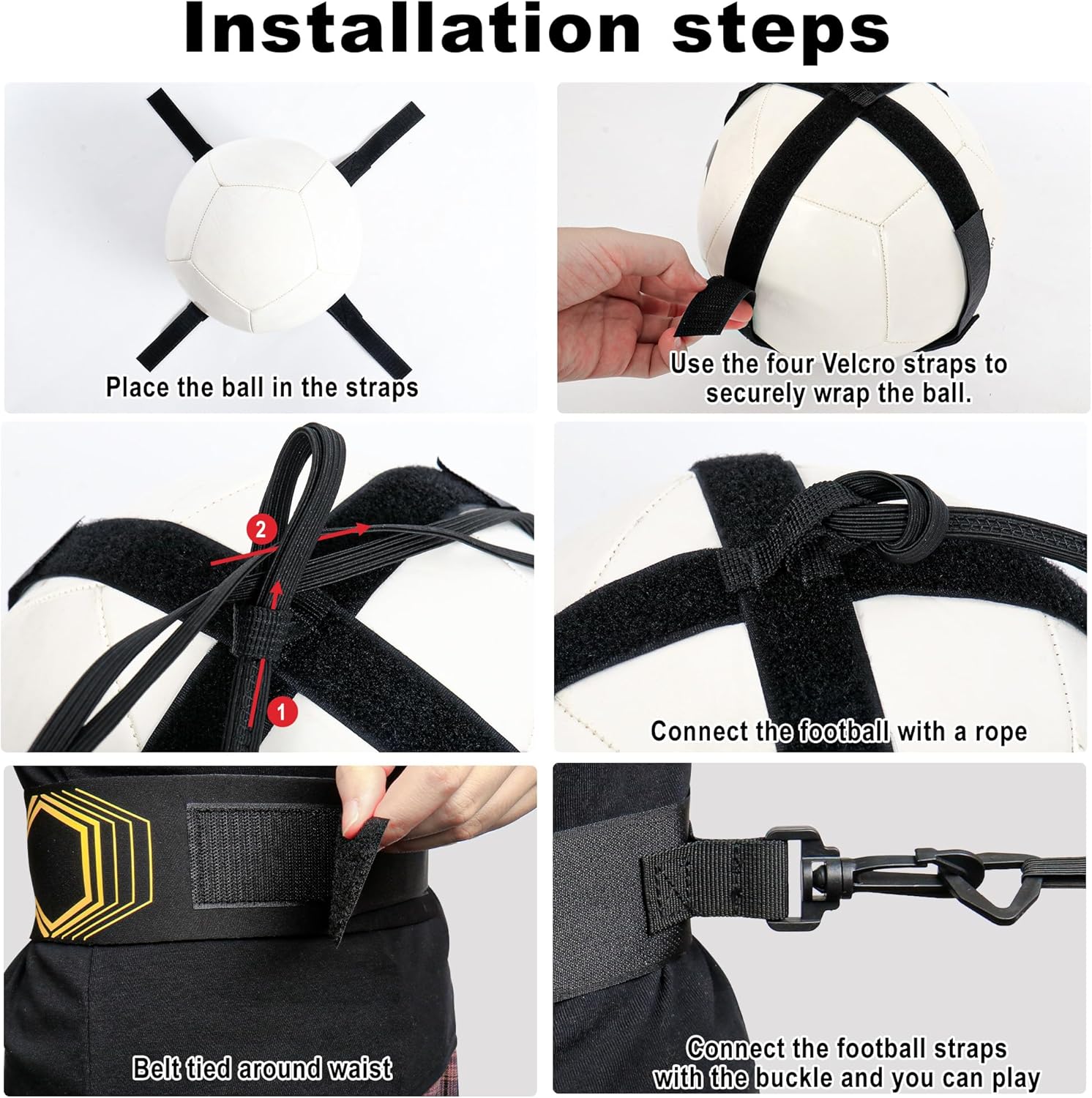 Installation steps

Place the ball in the straps

Use the four Velcro straps to securely wrap the ball.

2

1

Connect the football with a rope

Belt tied around waist

Connect the football straps with the buckle and you can play