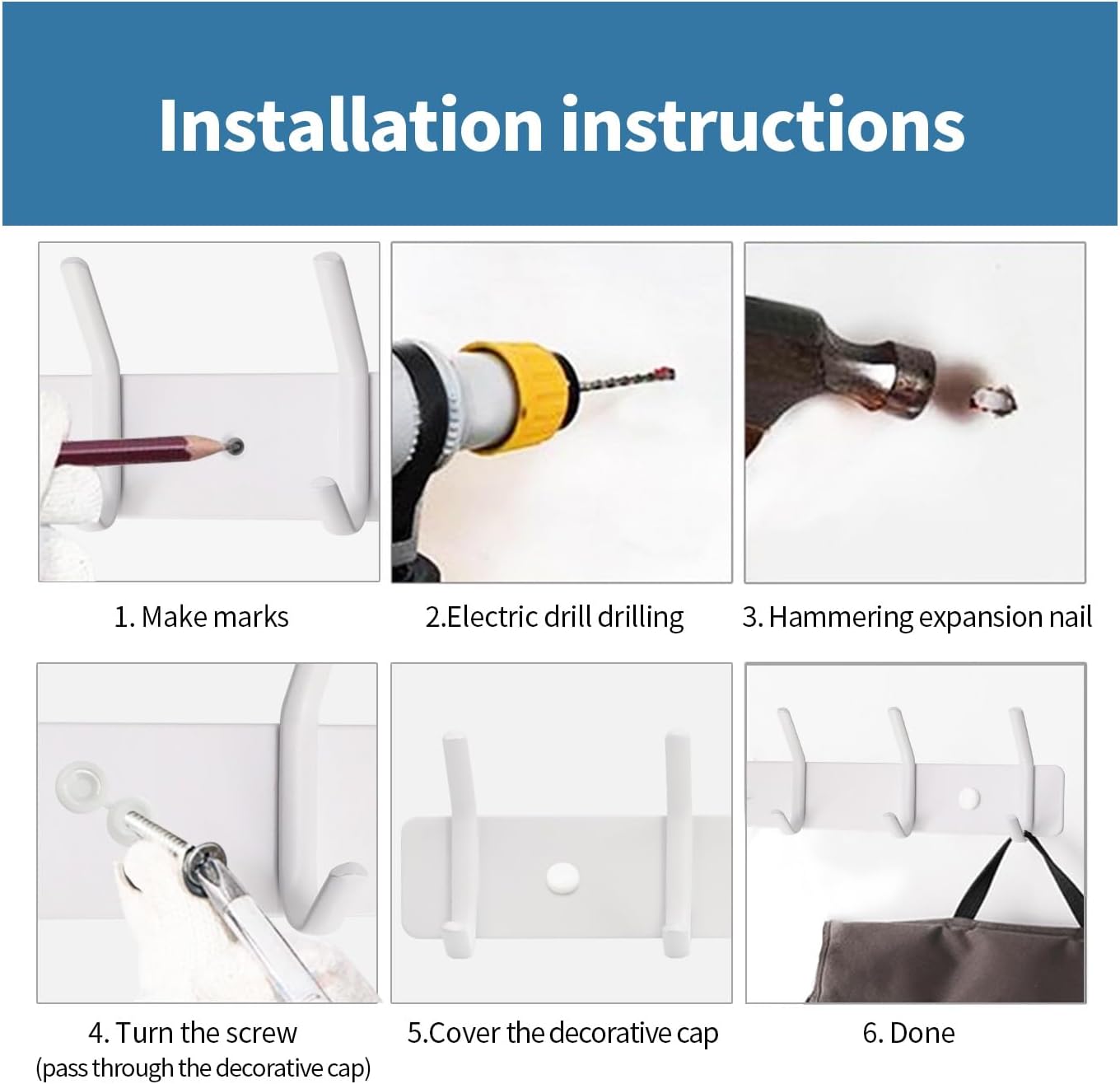 Installation instructions

1. Make marks

2.Electric drill drilling

3. Hammering expansion nail

4. Turn the screw
(pass through the decorative cap)

5.Cover the decorative cap

6. Done