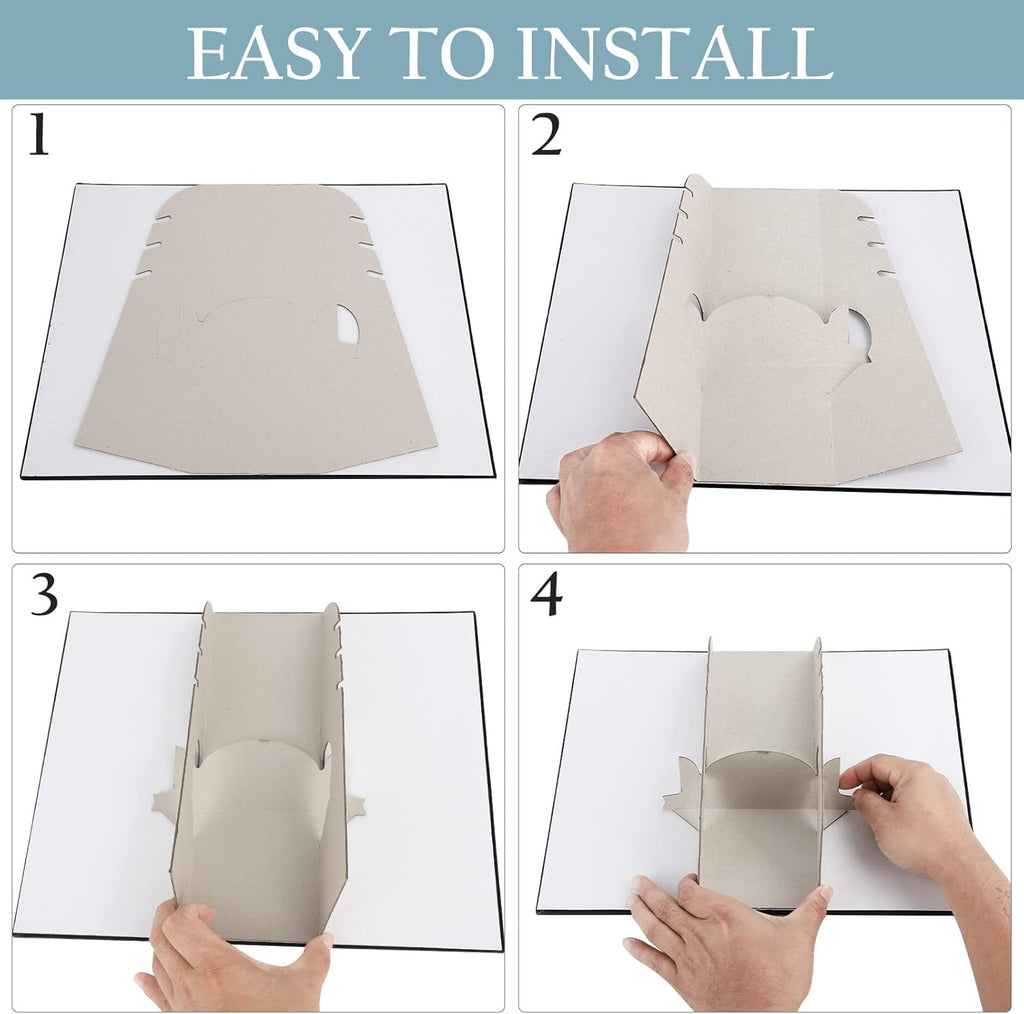 EASY TO INSTALL

1

2

3

4