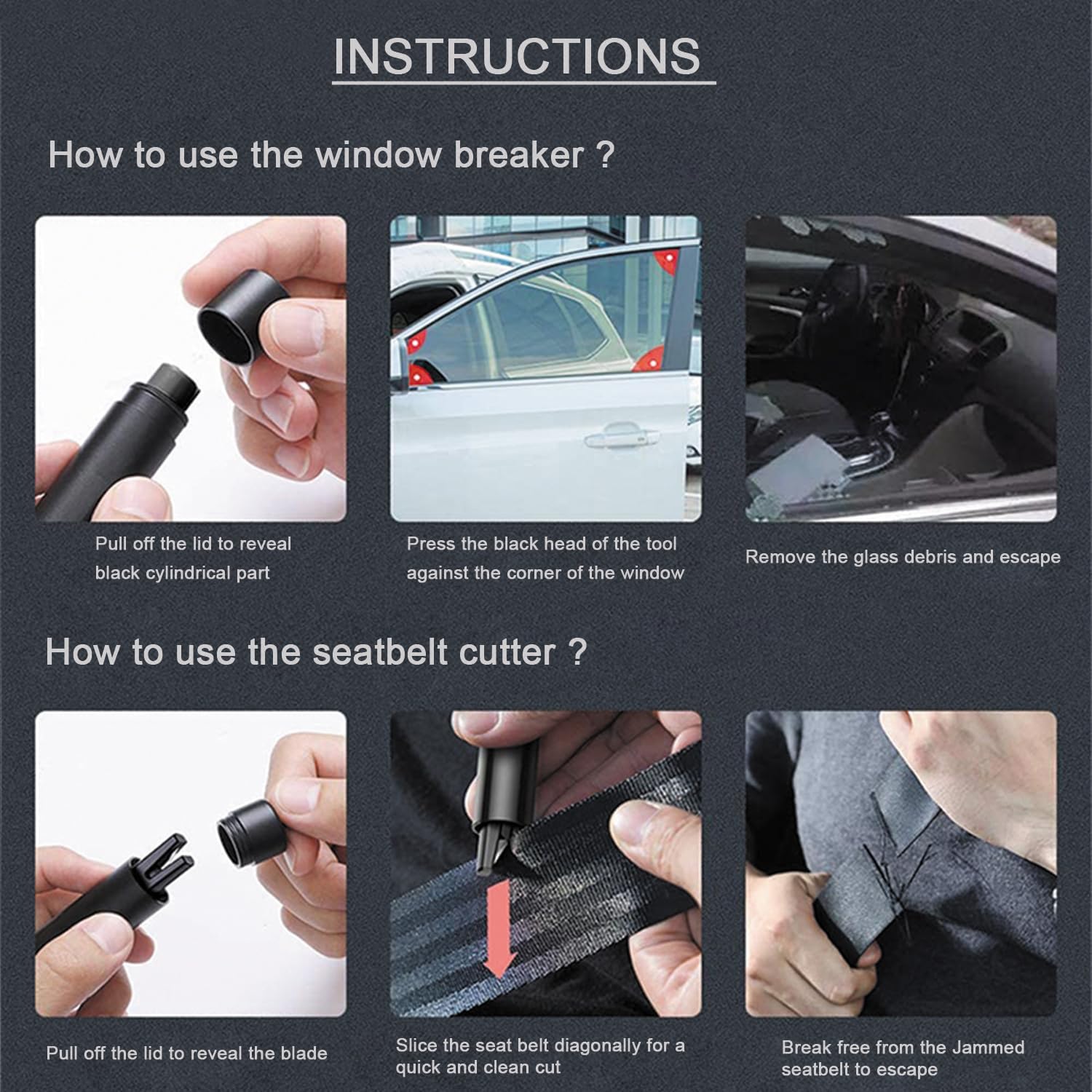 INSTRUCTIONS

How to use the window breaker ?

Pull off the lid to reveal black cylindrical part

Press the black head of the tool against the corner of the window

Remove the glass debris and escape

How to use the seatbelt cutter ?

Pull off the lid to reveal the blade

Slice the seat belt diagonally for a quick and clean cut

Break free from the Jammed seatbelt to escape