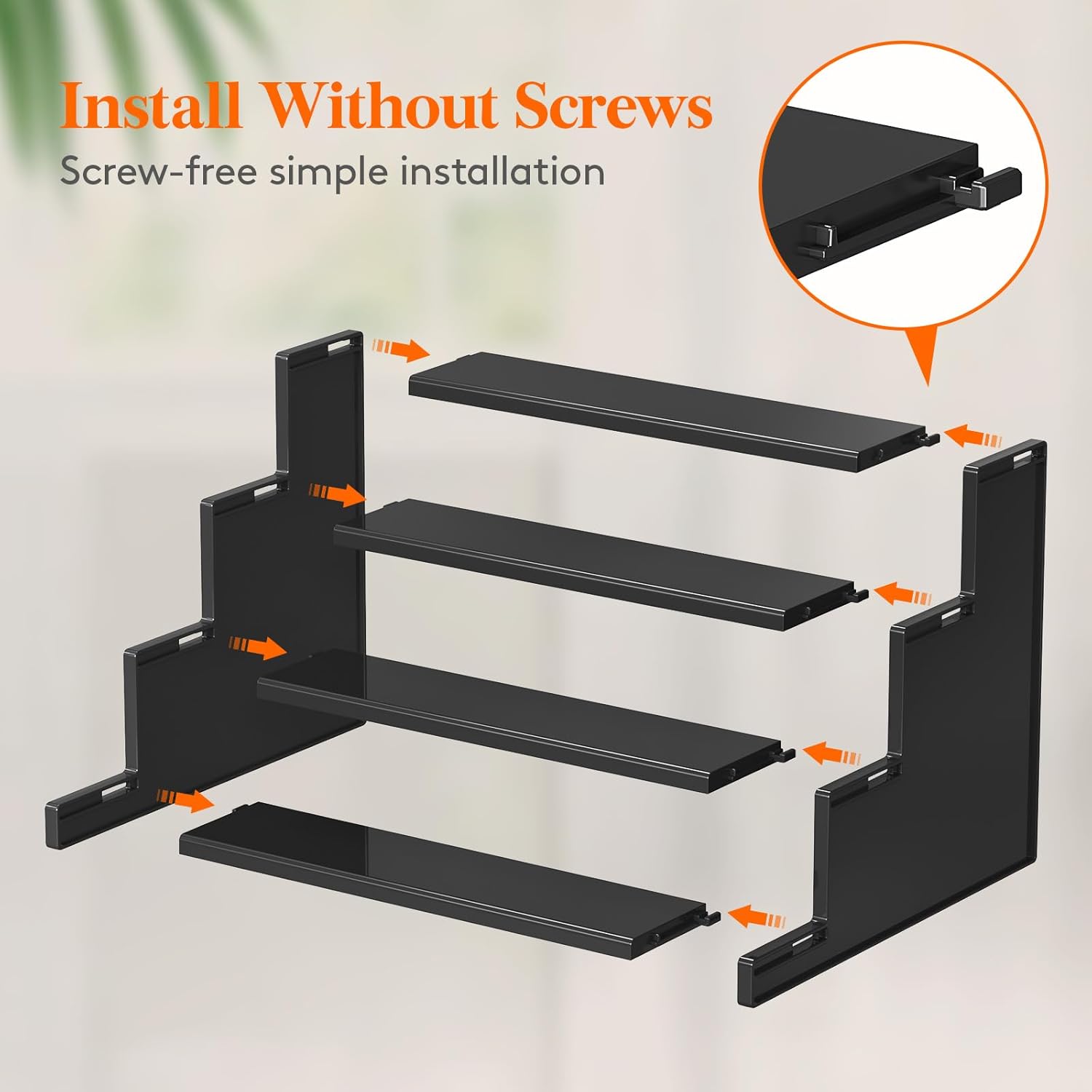 Install Without Screws

Screw-free simple installation