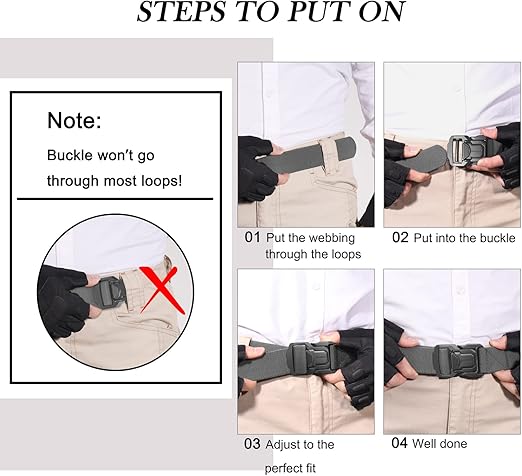 STEPS TO PUT ON

Note:
Buckle won't go through most loops!

01 Put the webbing through the loops

02 Put into the buckle

03 Adjust to the perfect fit

04 Well done