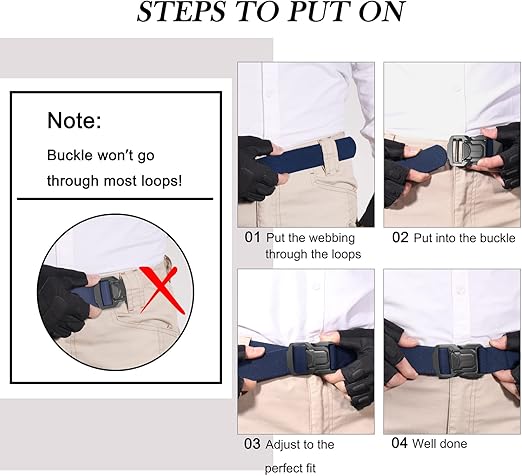 STEPS TO PUT ON

Note:

Buckle won't go through most loops!

01 Put the webbing through the loops

02 Put into the buckle

03 Adjust to the perfect fit

04 Well done