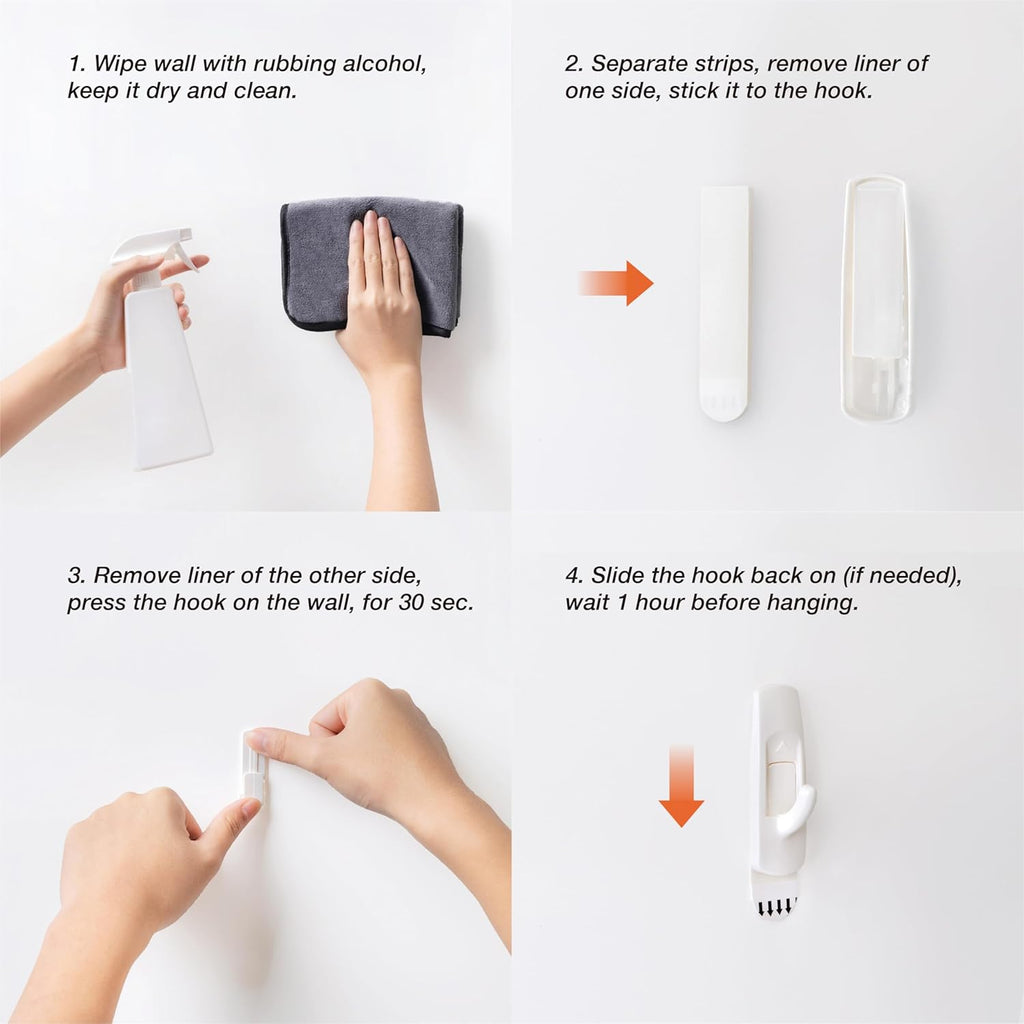 1. Wipe wall with rubbing alcohol, keep it dry and clean.

2. Separate strips, remove liner of one side, stick it to the hook.

3. Remove liner of the other side, press the hook on the wall, for 30 sec.

4. Slide the hook back on (if needed), wait 1 hour before hanging.