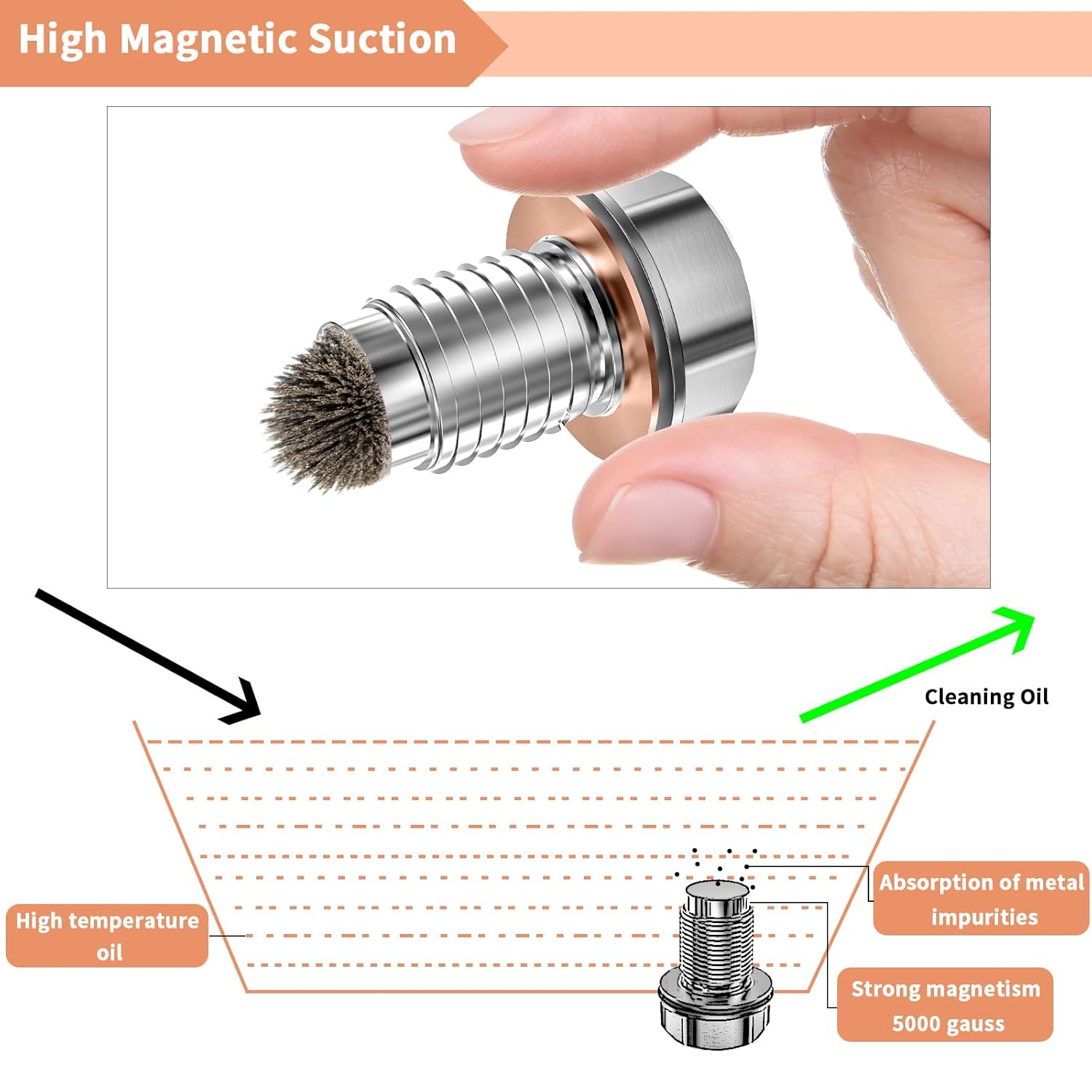 High Magnetic Suction

Cleaning Oil

High temperature oil

Absorption of metal impurities

Strong magnetism 5000 gauss