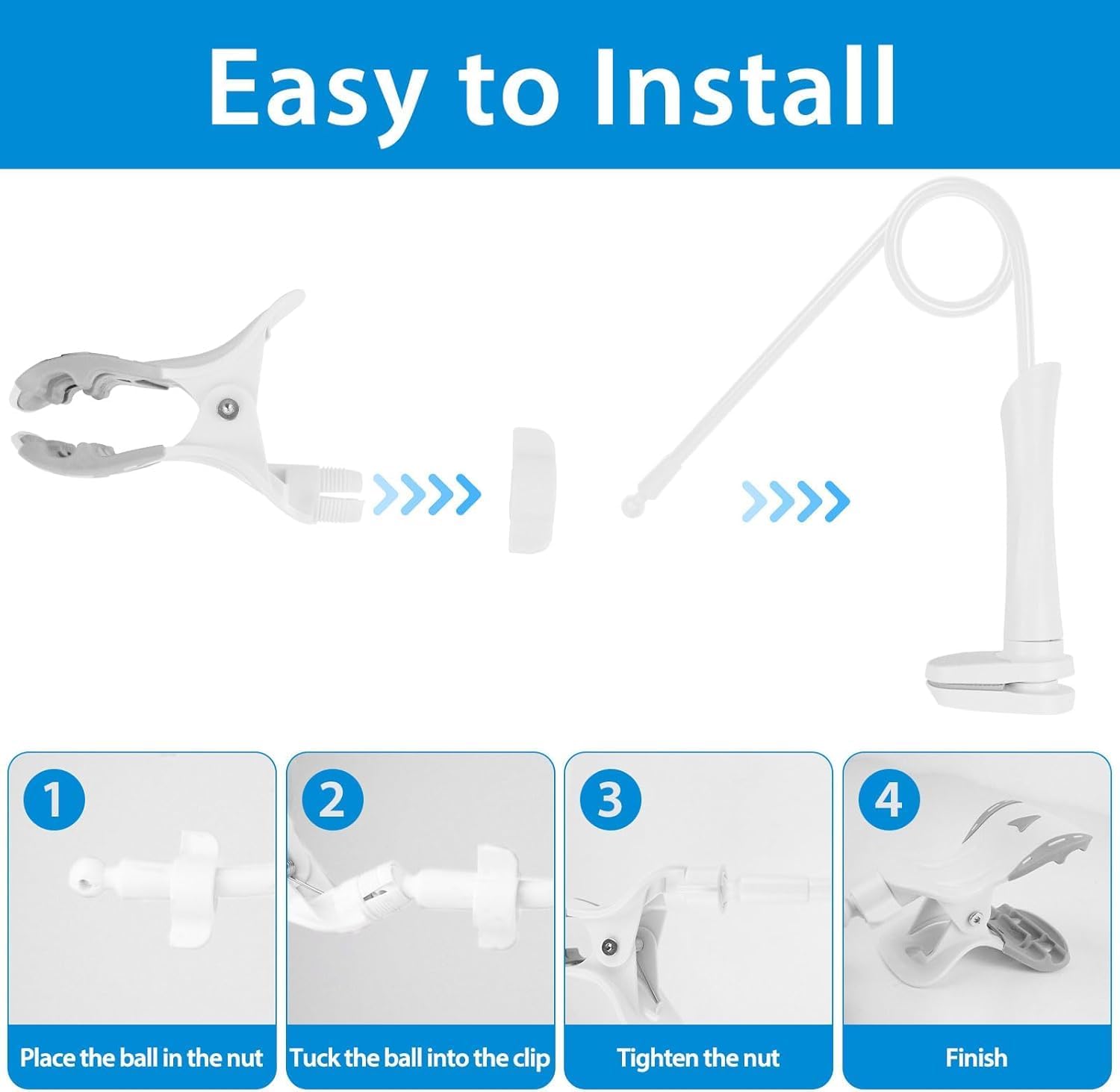 Easy to Install

1

Place the ball in the nut

2

Tuck the ball into the clip

3

Tighten the nut

4

Finish