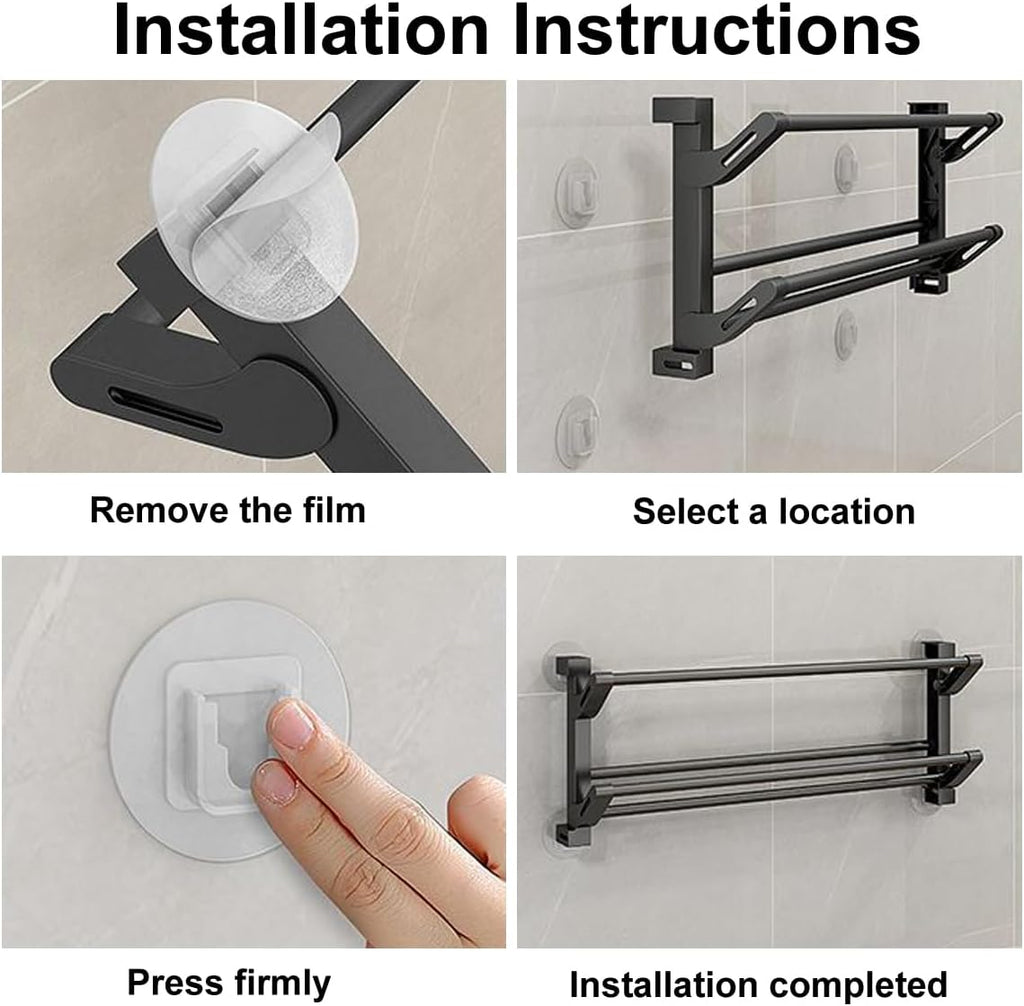 Installation Instructions

Remove the film

Select a location

Press firmly

Installation completed