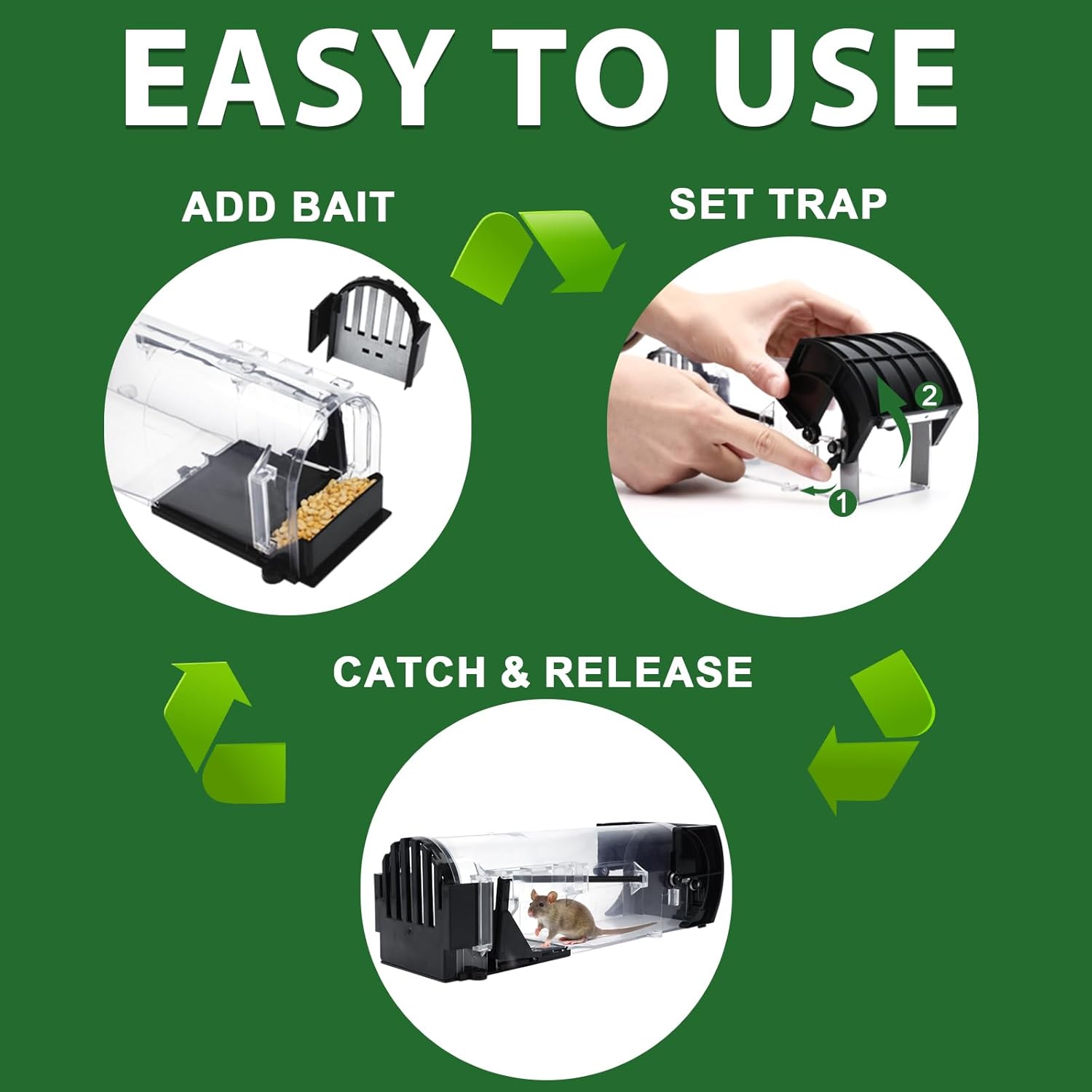 EASY TO USE

ADD BAIT

SET TRAP

2

1

CATCH & RELEASE