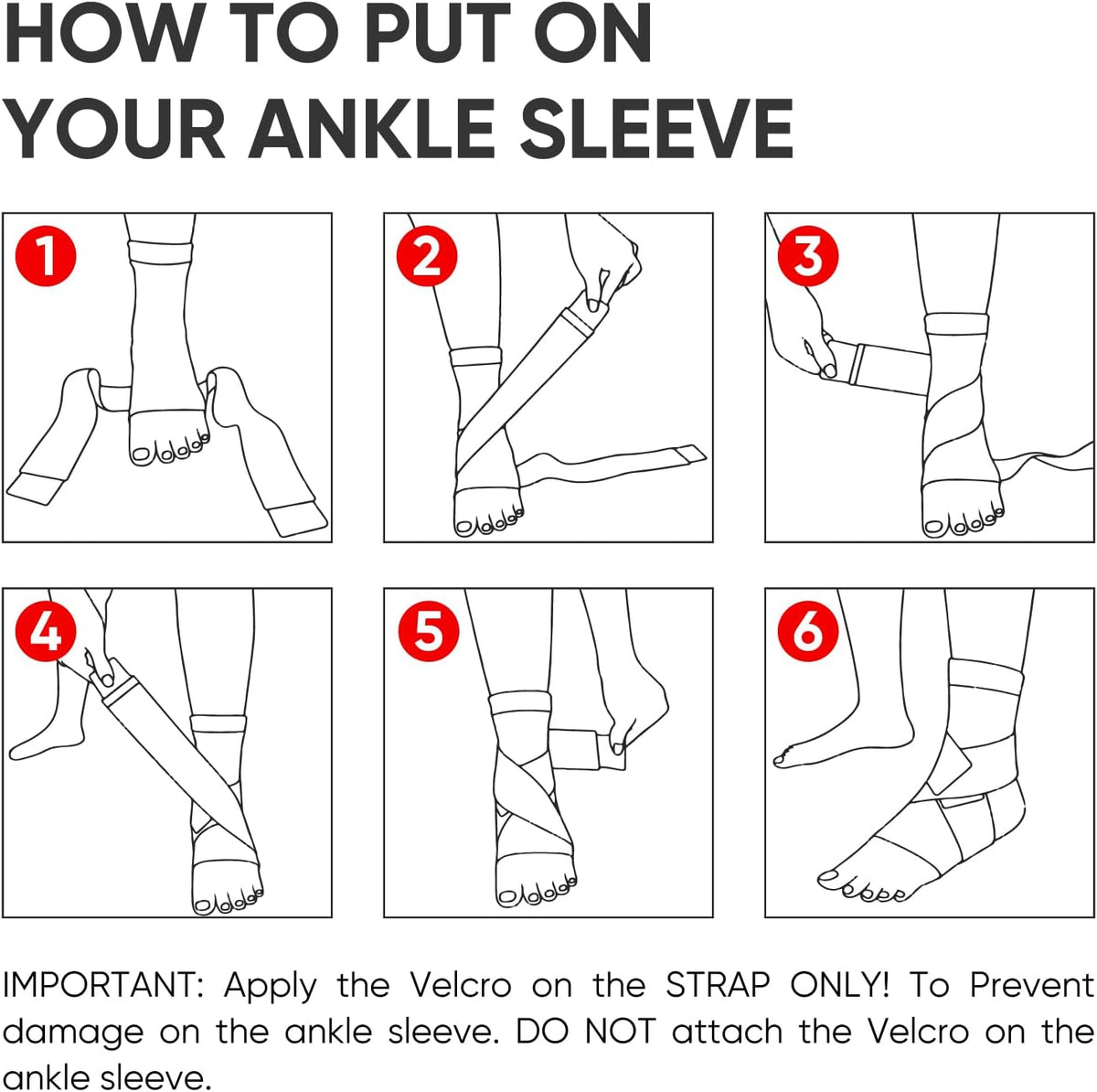 HOW TO PUT ON YOUR ANKLE SLEEVE

1

2

3

4

5

6

IMPORTANT: Apply the Velcro on the STRAP ONLY! To Prevent damage on the ankle sleeve. DO NOT attach the Velcro on the ankle sleeve.