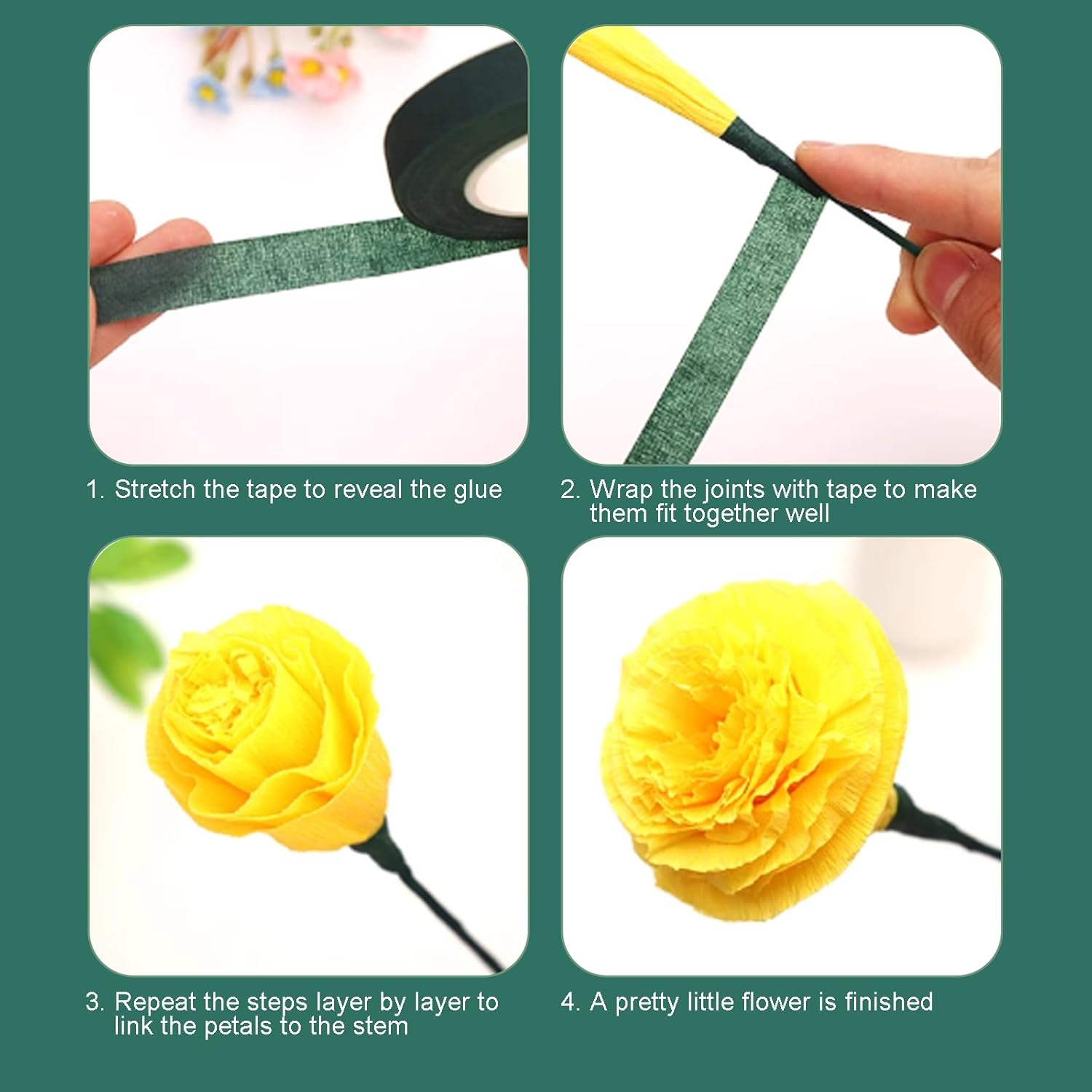 1. Stretch the tape to reveal the glue

2. Wrap the joints with tape to make them fit together well

3. Repeat the steps layer by layer to link the petals to the stem

4. A pretty little flower is finished